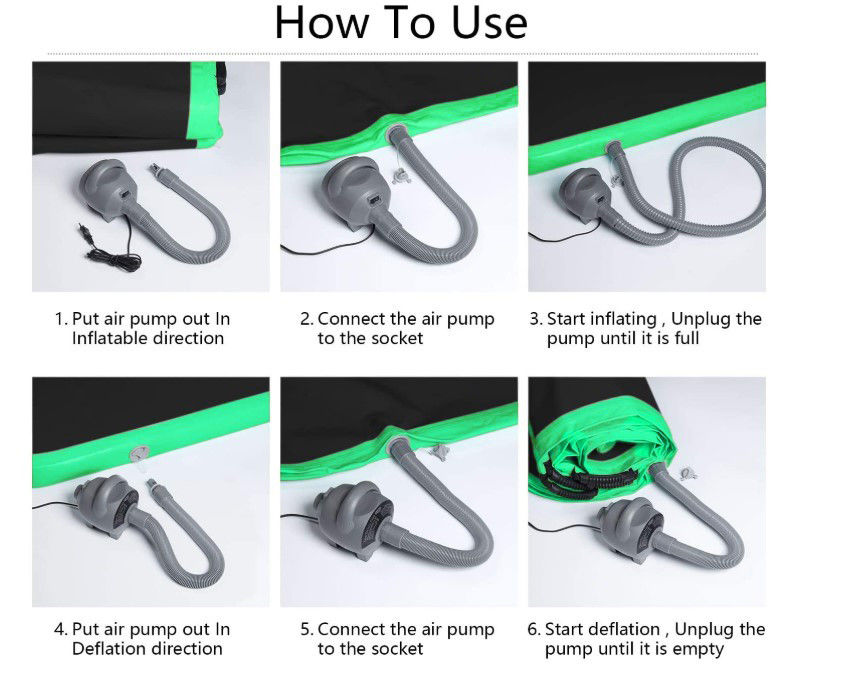 How To Use

1. Put air pump out In Inflatable direction

2. Connect the air pump to the socket

3. Start inflating , Unplug the pump until it is full

4. Put air pump out In Deflation direction

5. Connect the air pump to the socket

6. Start deflation , Unplug the pump until it is empty